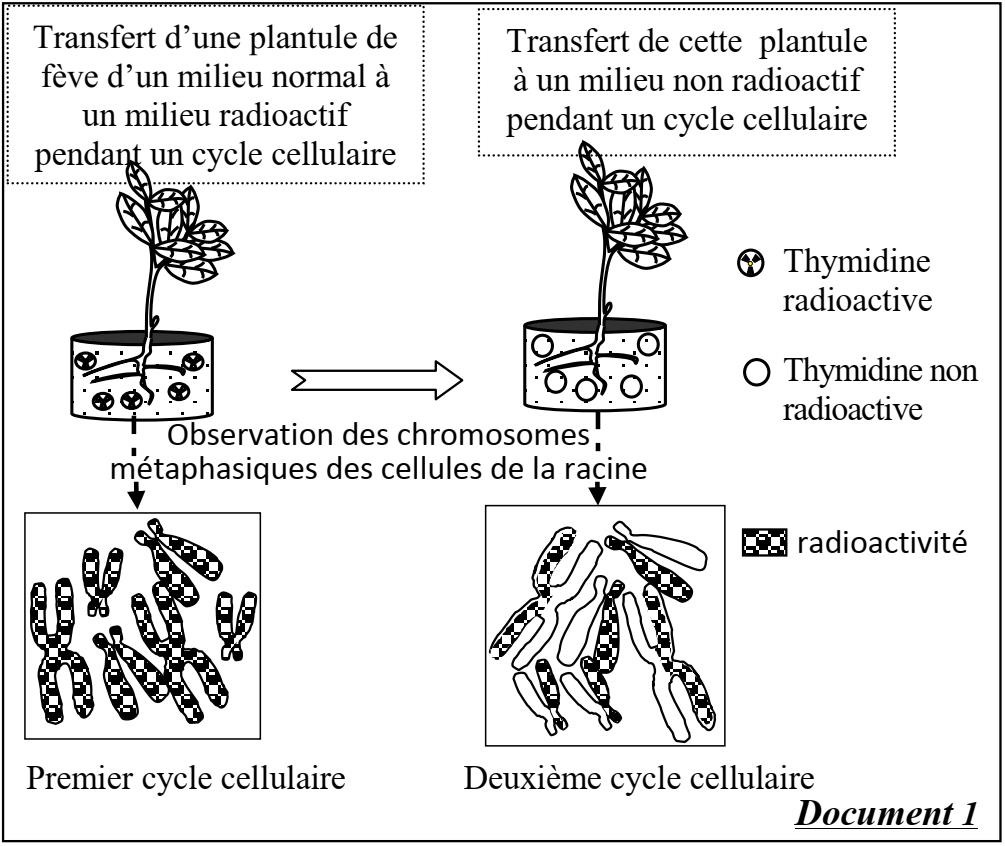 Transfert d'une plantule de fève d'un milieu normal à un milieu radioactif pendant un cycle cellulaire

Transfert de cette plantule à un milieu non radioactif pendant un cycle cellulaire

Thymidine radioactive

Thymidine non radioactive

Observation des chromosomes métaphasiques des cellules de la racine

radioactivité

Premier cycle cellulaire

Deuxième cycle cellulaire

Document 1