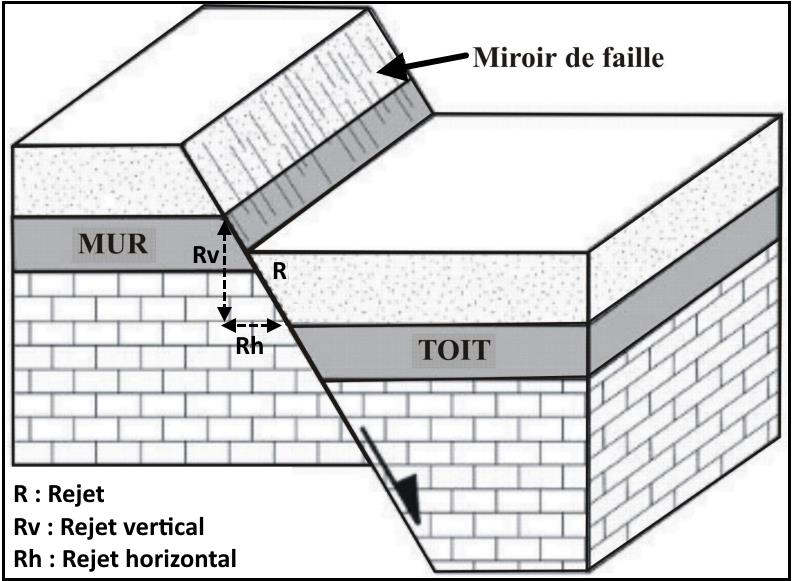 Miroir de faille

MUR

Rv

R

Rh

TOIT

R : Rejet
Rv : Rejet vertical
Rh : Rejet horizontal