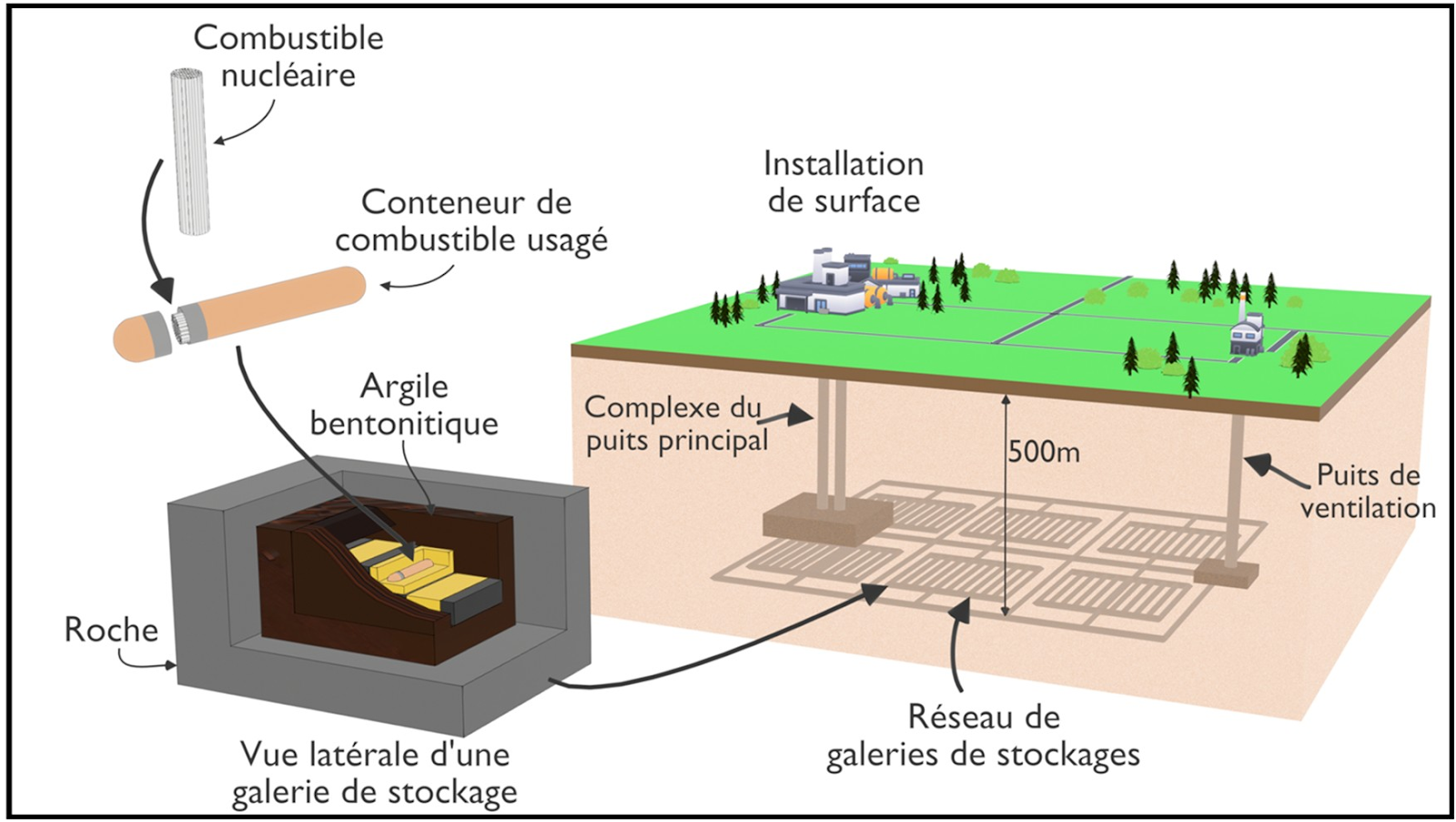 Combustible nucléaire

Conteneur de combustible usagé

Installation de surface

Argile bentonitique

Complexe du puits principal

500m

Puits de ventilation

Roche

Vue latérale d'une galerie de stockage

Réseau de galeries de stockages