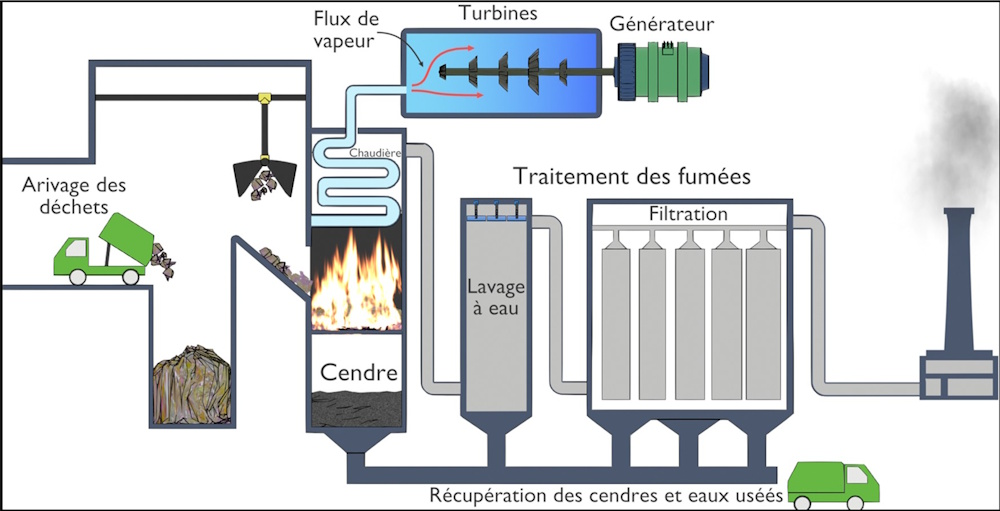 Flux de vapeur

Turbines

Générateur

Chaudière

Arivage des déchets

Traitement des fumées

Filtration

Lavage à eau

Cendre

Récupération des cendres et eaux usées