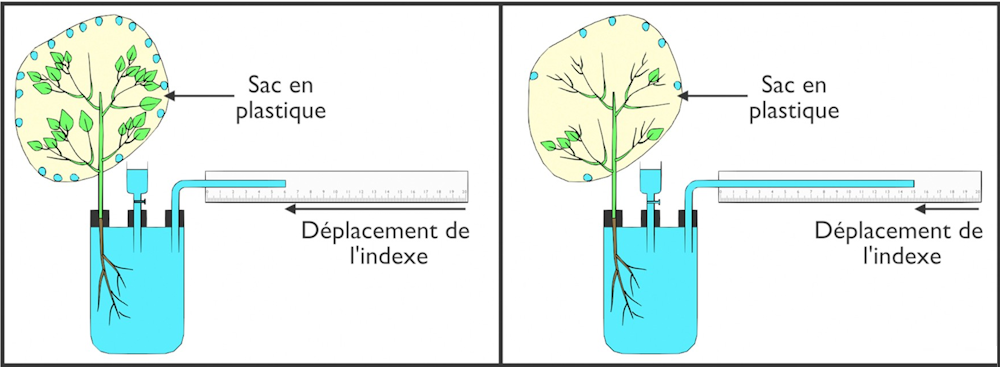 Sac en plastique

Déplacement de l'indexe

Sac en plastique

Déplacement de l'indexe