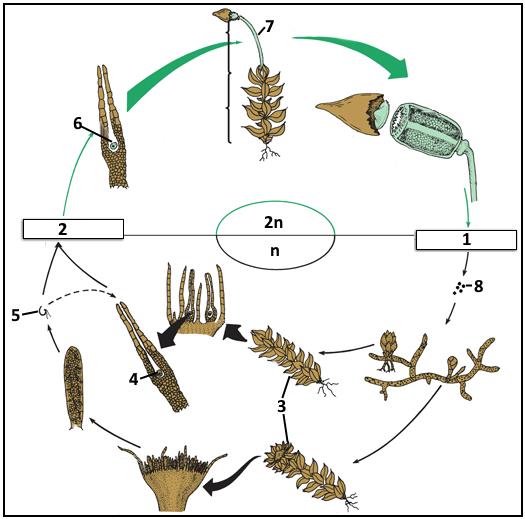 7
6
2
2n
n
1
8
5
4
3